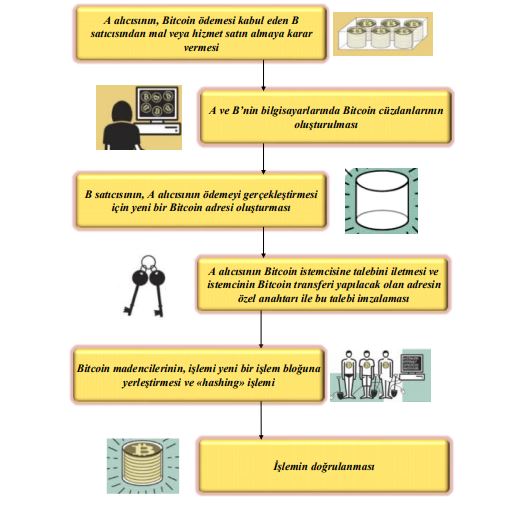 A alıcısının, Bitcoin ödemesi kabul eden B satıcısından mal veya hizmet satın almaya karar vermesi

A ve B'nin bilgisayarlarında Bitcoin cüzdanlarının oluşturulması

B satıcısının, A alıcısının ödemeyi gerçekleştirmesi için yeni bir Bitcoin adresi oluşturması

A alıcısının Bitcoin istemcisine talebini iletmesi ve istemcinin Bitcoin transferi yapılacak olan adresin özel anahtarı ile bu talebi imzalaması

Bitcoin madencilerinin, işlemi yeni bir işlem bloğuna yerleştirmesi ve «hashing» işlemi

İşlemin doğrulanması